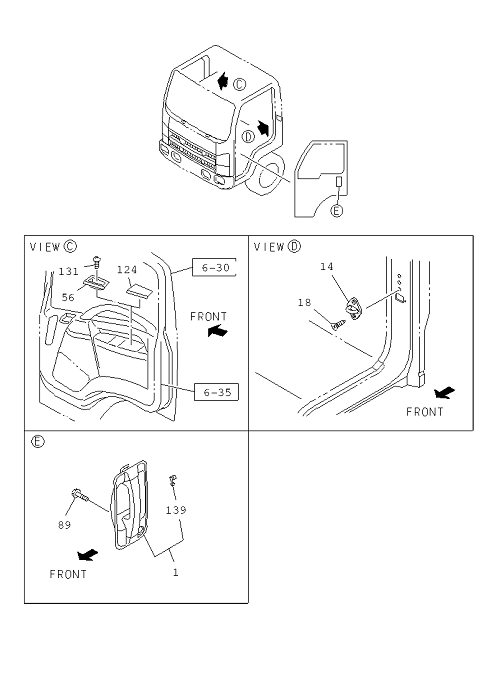 C
D
E

VIEW C
131
124
56
6-30
FRONT
6-35

VIEW D
14
18
FRONT

E
89
139
FRONT
1